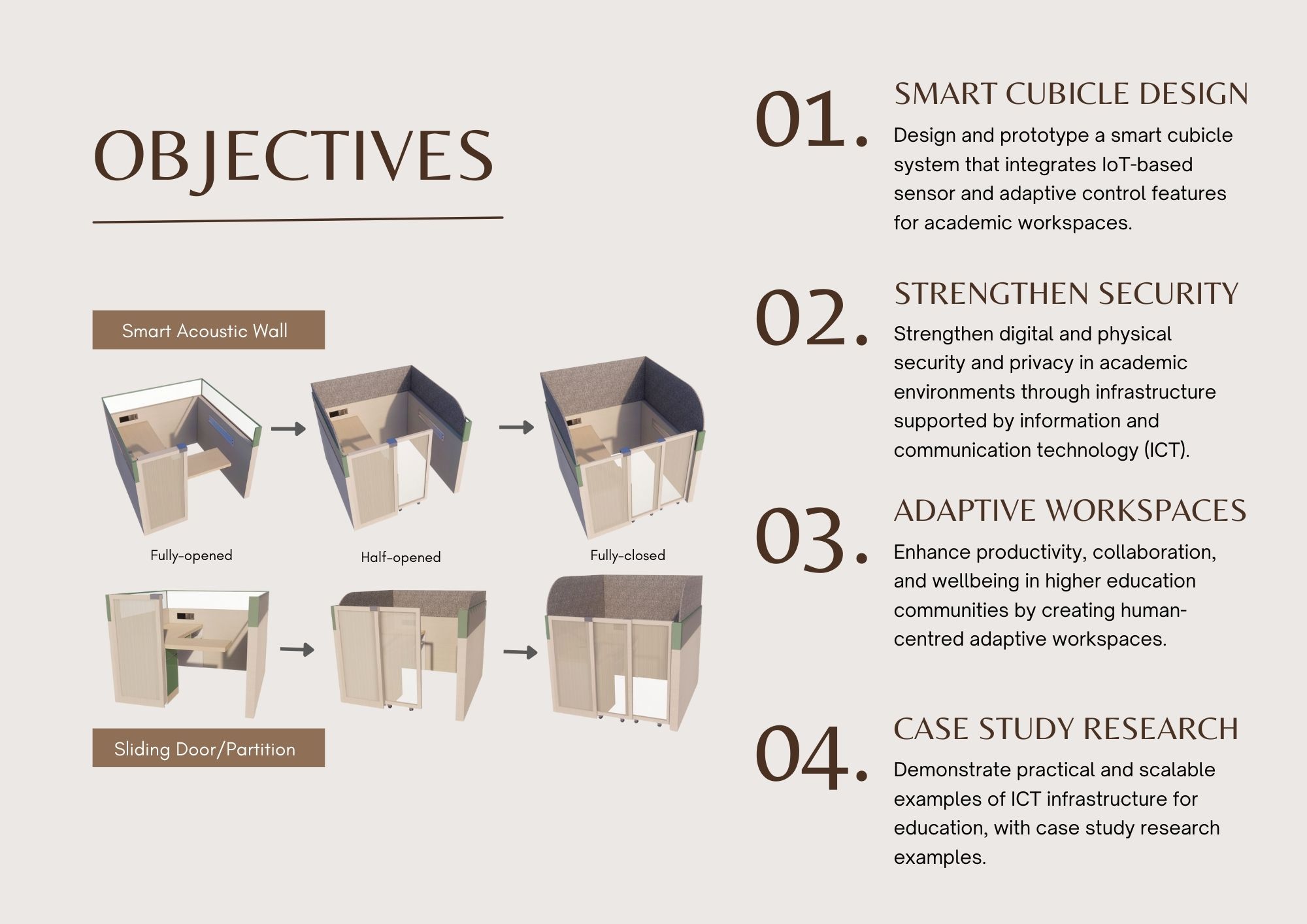 OBJECTIVES

Smart Acoustic Wall

Fully-opened

Half-opened

Fully-closed

Sliding Door/Partition

01.
SMART CUBICLE DESIGN
Design and prototype a smart cubicle system that integrates IoT-based sensor and adaptive control features for academic workspaces.

02.
STRENGTHEN SECURITY
Strengthen digital and physical security and privacy in academic environments through infrastructure supported by information and communication technology (ICT).

03.
ADAPTIVE WORKSPACES
Enhance productivity, collaboration, and wellbeing in higher education communities by creating human-centred adaptive workspaces.

04.
CASE STUDY RESEARCH
Demonstrate practical and scalable examples of ICT infrastructure for education, with case study research examples.